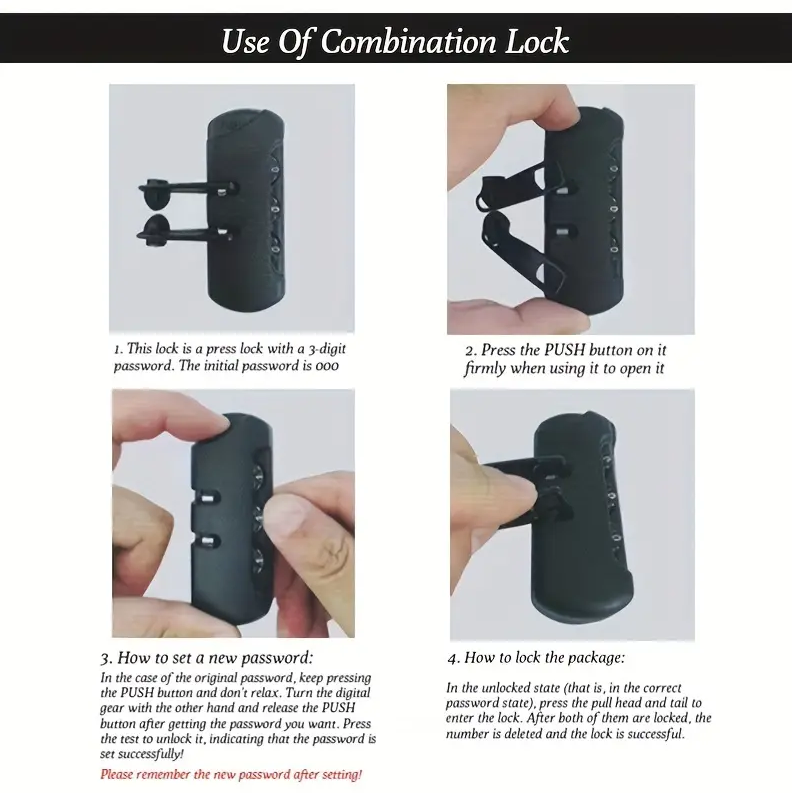 Use Of Combination Lock

1. This lock is a press lock with a 3-digit password. The initial password is 000

2. Press the PUSH button on it firmly when using it to open it

3. How to set a new password:

In the case of the original password, keep pressing the PUSH button and don't relax. Turn the digital gear with the other hand and release the PUSH button after getting the password you want. Press the test to unlock it, indicating that the password is set successfully!

Please remember the new password after setting!

4. How to lock the package:

In the unlocked state (that is, in the correct password state), press the pull head and tail to enter the lock. After both of them are locked, the number is deleted and the lock is successful.